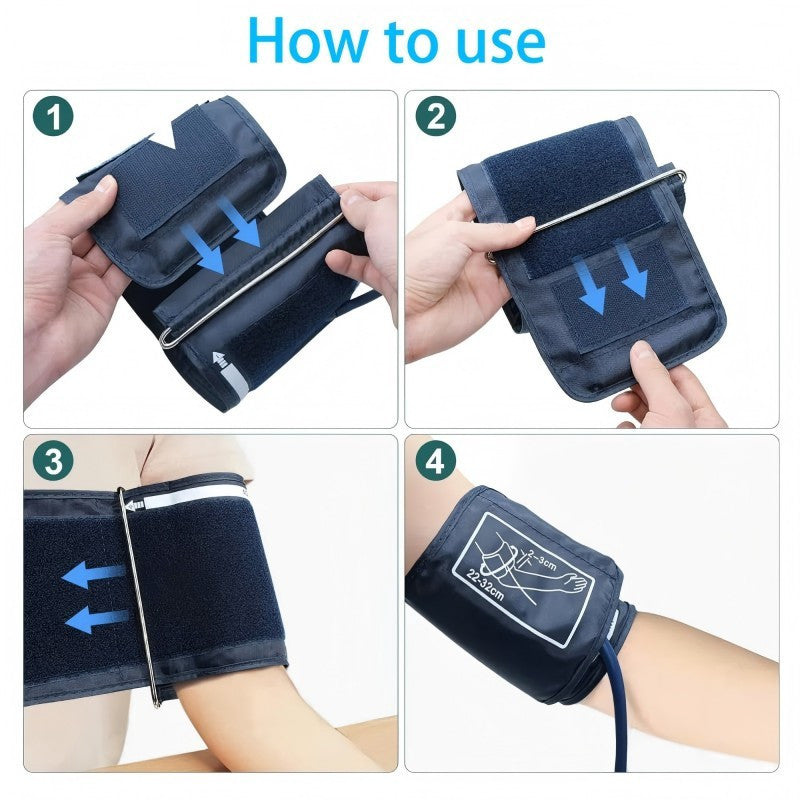 How to use

1

2

3

4

2~3cm

22-32cm